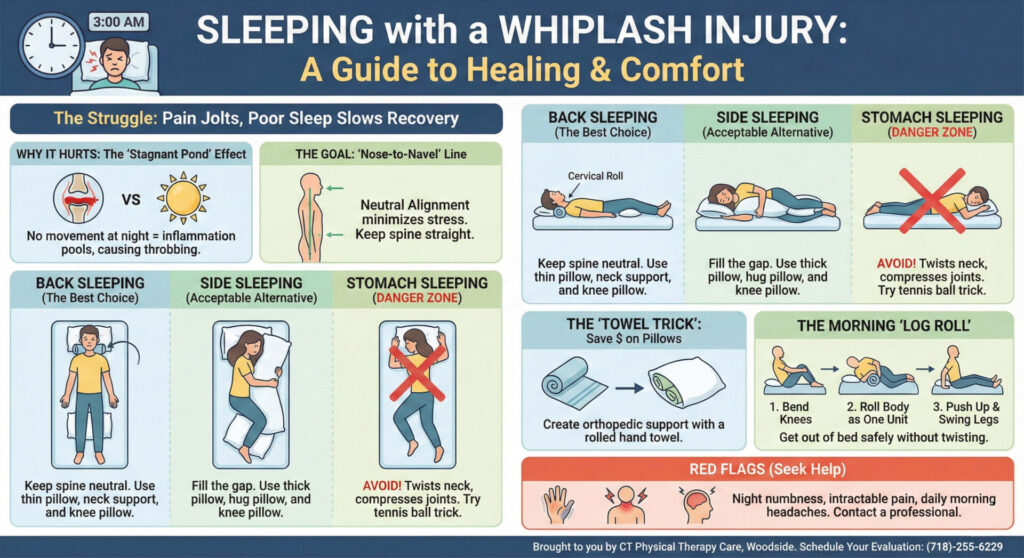 3:00 AM

SLEEPING with a WHIPLASH INJURY:
A Guide to Healing & Comfort

The Struggle: Pain Jolts, Poor Sleep Slows Recovery

WHY IT HURTS: The 'Stagnant Pond' Effect

VS

No movement at night = inflammation pools, causing throbbing.

THE GOAL: 'Nose-to-Navel' Line

Neutral Alignment minimizes stress. Keep spine straight.

BACK SLEEPING
(The Best Choice)

Keep spine neutral. Use thin pillow, neck support, and knee pillow.

SIDE SLEEPING
(Acceptable Alternative)

Fill the gap. Use thick pillow, hug pillow, and knee pillow.

STOMACH SLEEPING
(DANGER ZONE)

AVOID! Twists neck, compresses joints. Try tennis ball trick.

BACK SLEEPING
(The Best Choice)

Cervical Roll

Keep spine neutral. Use thin pillow, neck support, and knee pillow.

SIDE SLEEPING
(Acceptable Alternative)

Fill the gap. Use thick pillow, hug pillow, and knee pillow.

STOMACH SLEEPING
(DANGER ZONE)

AVOID! Twists neck, compresses joints. Try tennis ball trick.

THE 'TOWEL TRICK':
Save $ on Pillows

Create orthopedic support with a rolled hand towel.

THE MORNING 'LOG ROLL'

1. Bend Knees
2. Roll Body as One Unit
3. Push Up & Swing Legs

Get out of bed safely without twisting.

RED FLAGS (Seek Help)

Night numbness, intractable pain, daily morning headaches. Contact a professional.

Brought to you by CT Physical Therapy Care, Woodside. Schedule Your Evaluation: (718)-255-6229